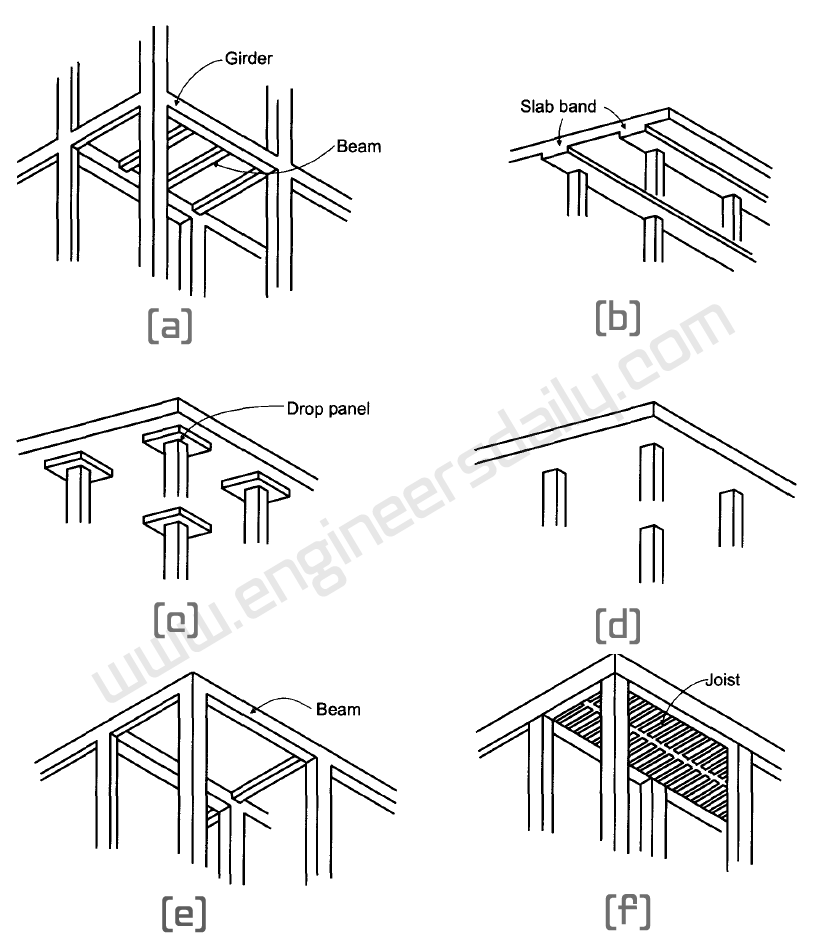 Girder
Beam
(a)

Slab band
(b)

Drop panel
(c)

(d)

Beam
(e)

Joist
(f)

www.engineersdaily.com